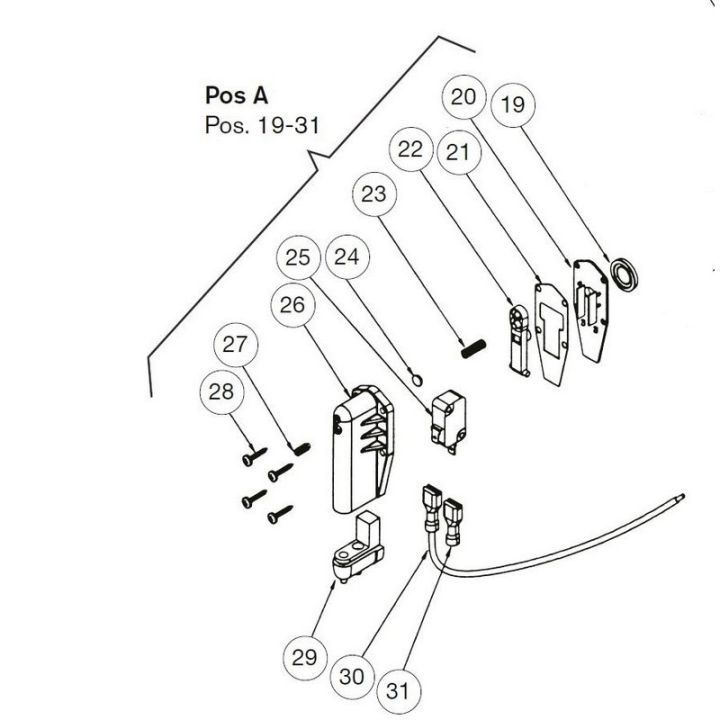 Pos A
Pos. 19-31

20
19
22
21
23
25
24
26
27
28
29
30
31